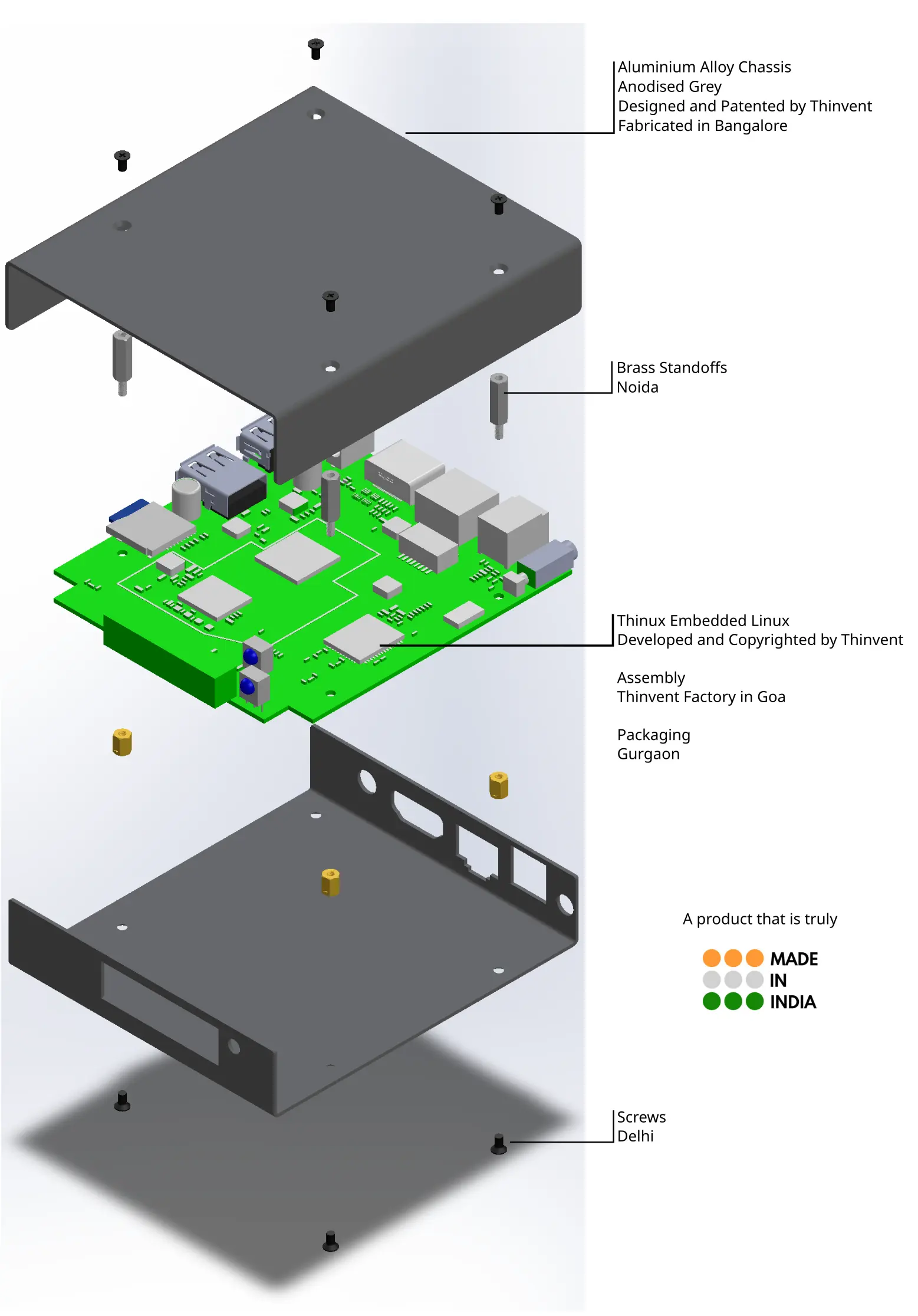 Aluminium Alloy Chassis
Anodised Grey
Designed and Patented by Thinvent
Fabricated in Bangalore

Brass Standoffs
Noida

Thinux Embedded Linux
Developed and Copyrighted by Thinvent

Assembly
Thinvent Factory in Goa

Packaging
Gurgaon

A product that is truly

MADE
IN
INDIA

Screws
Delhi